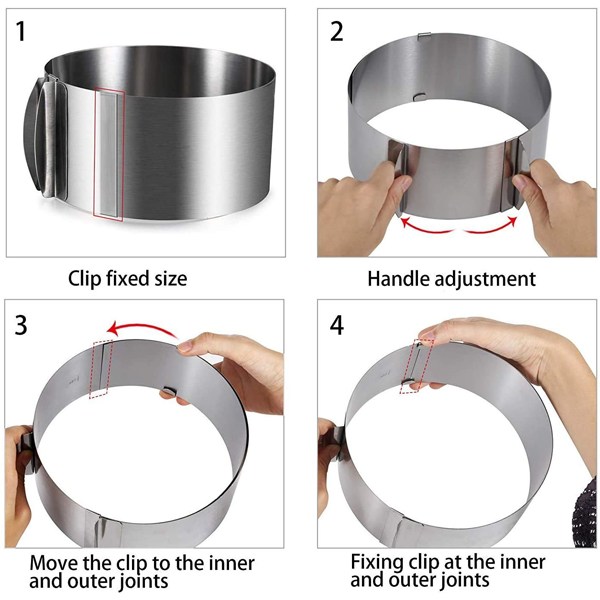 1

Clip fixed size

2

Handle adjustment

3

Move the clip to the inner and outer joints

4

Fixing clip at the inner and outer joints