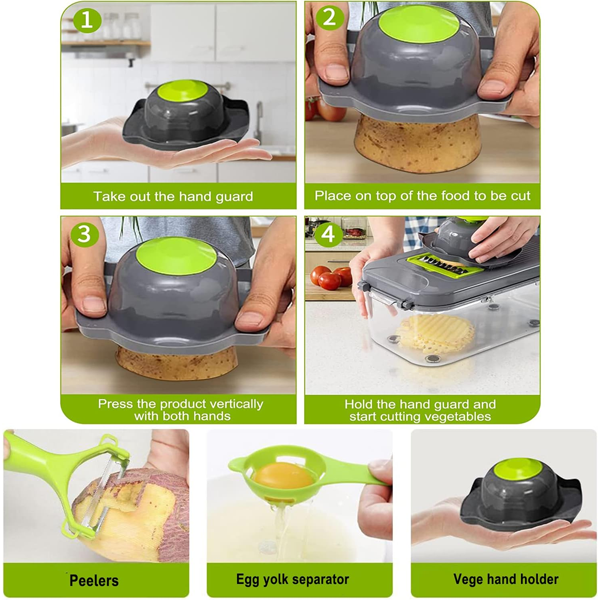 1

Take out the hand guard

2

Place on top of the food to be cut

3

Press the product vertically with both hands

4

Hold the hand guard and start cutting vegetables

Peelers

Egg yolk separator

Vege hand holder